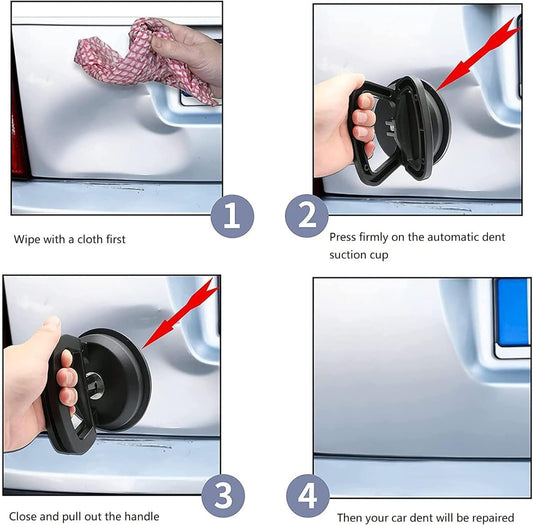 1

Wipe with a cloth first

2

Press firmly on the automatic dent suction cup

3

Close and pull out the handle

4

Then your car dent will be repaired