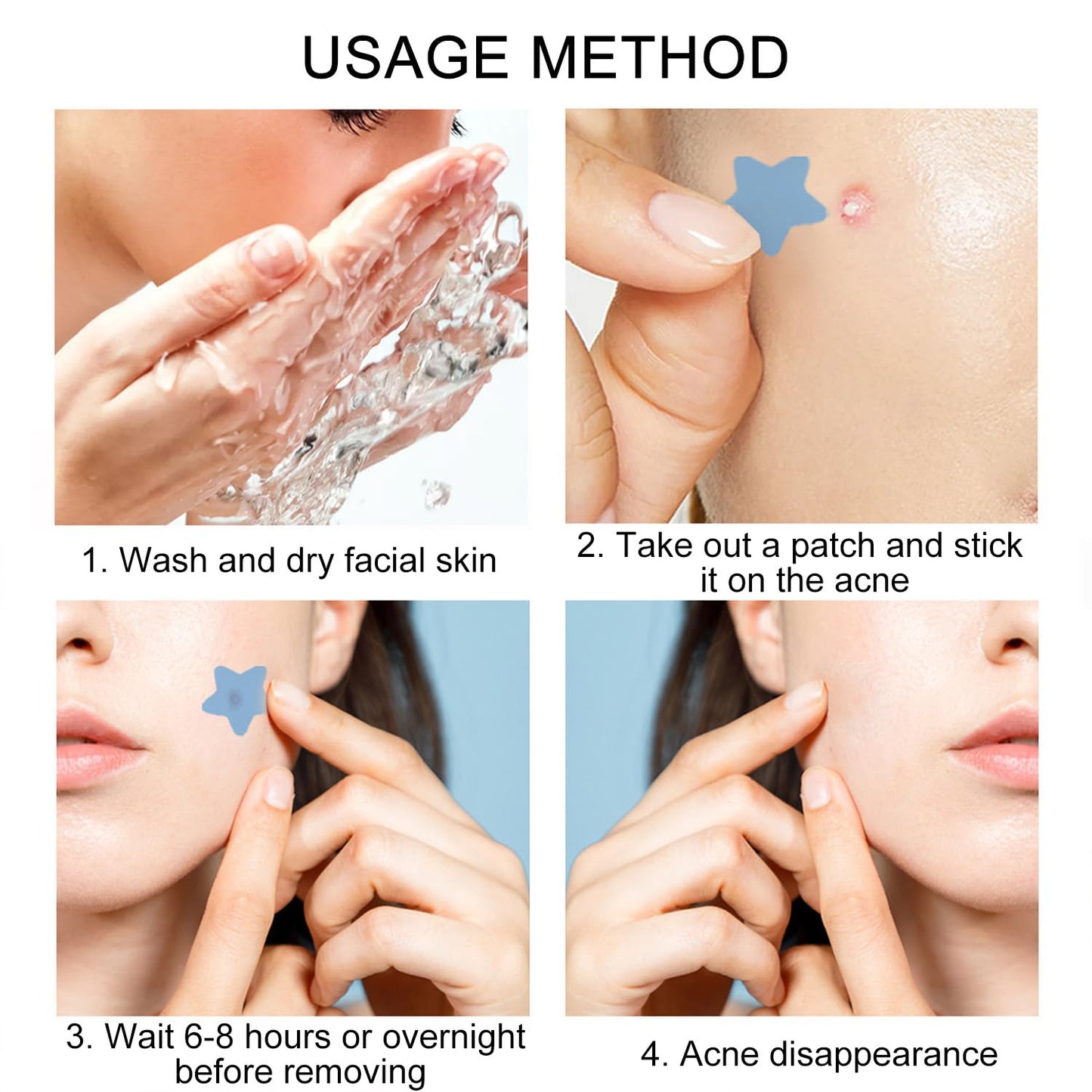 USAGE METHOD

1. Wash and dry facial skin

2. Take out a patch and stick it on the acne

3. Wait 6-8 hours or overnight before removing

4. Acne disappearance