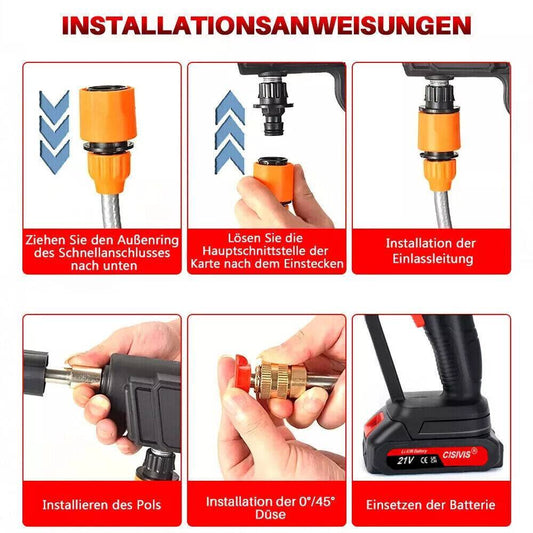 INSTALLATIONSANWEISUNGEN

Ziehen Sie den Außenring des Schnellanschlusses nach unten

Lösen Sie die Hauptschnittstelle der Karte nach dem Einstecken

Installation der Einlassleitung

Installieren des Pols

Installation der 0°/45° Düse

Li-ION Battery
21V CE
CISIVIS®

Einsetzen der Batterie