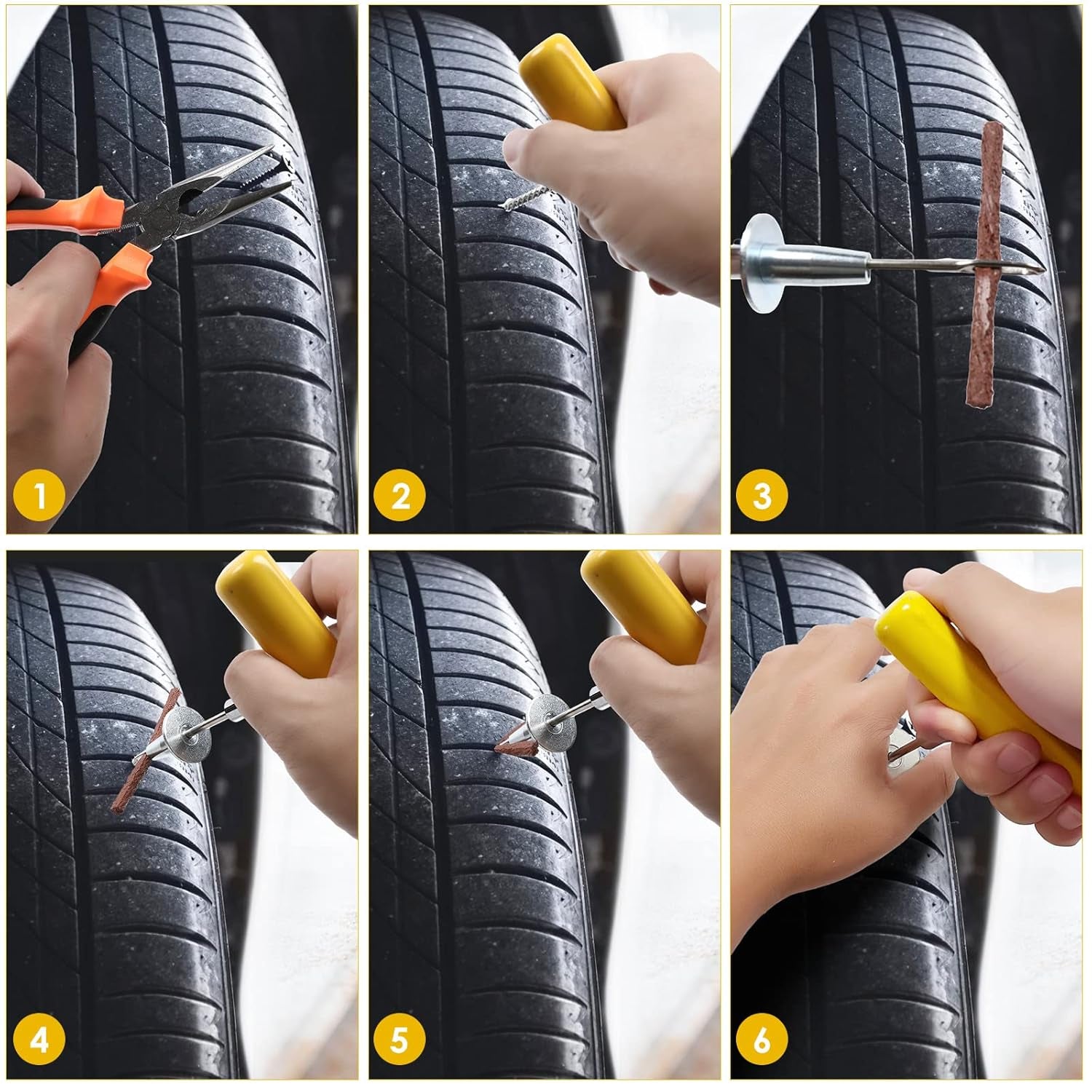 1

2

3

4

5

6