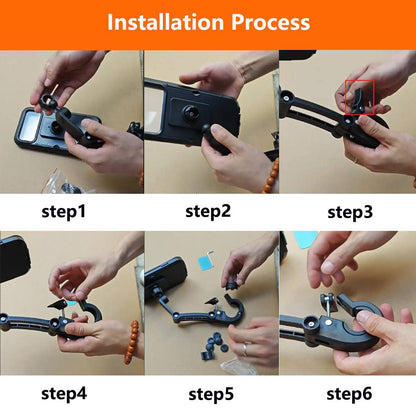 Installation Process

step1

step2

step3

step4

step5

step6