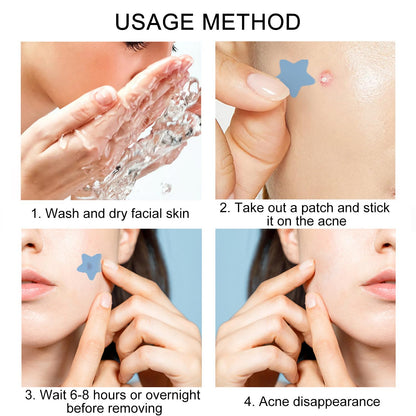 USAGE METHOD

1. Wash and dry facial skin

2. Take out a patch and stick it on the acne

3. Wait 6-8 hours or overnight before removing

4. Acne disappearance